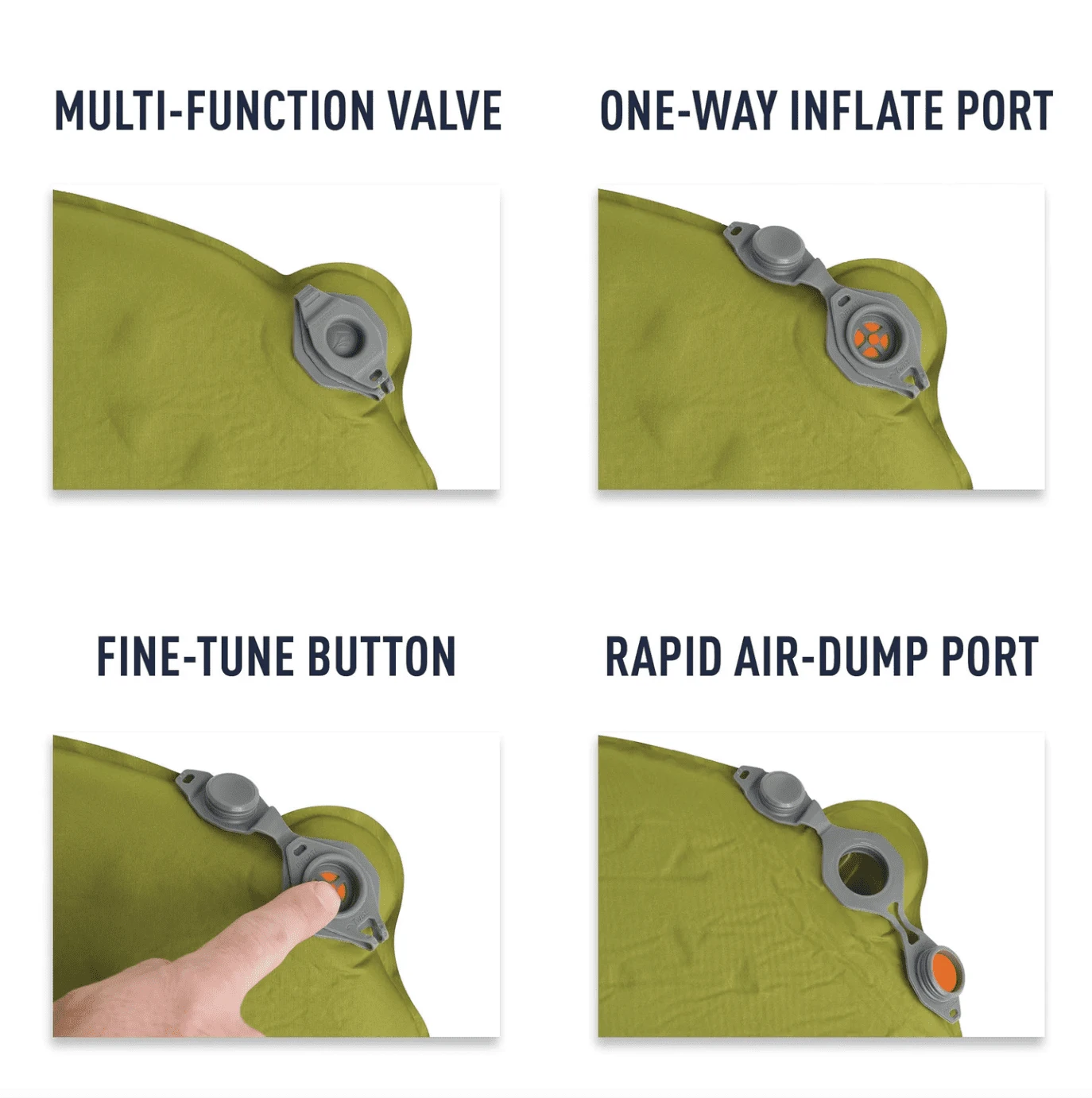 MULTI-FUNCTION VALVE

ONE-WAY INFLATE PORT

FINE-TUNE BUTTON

RAPID AIR-DUMP PORT