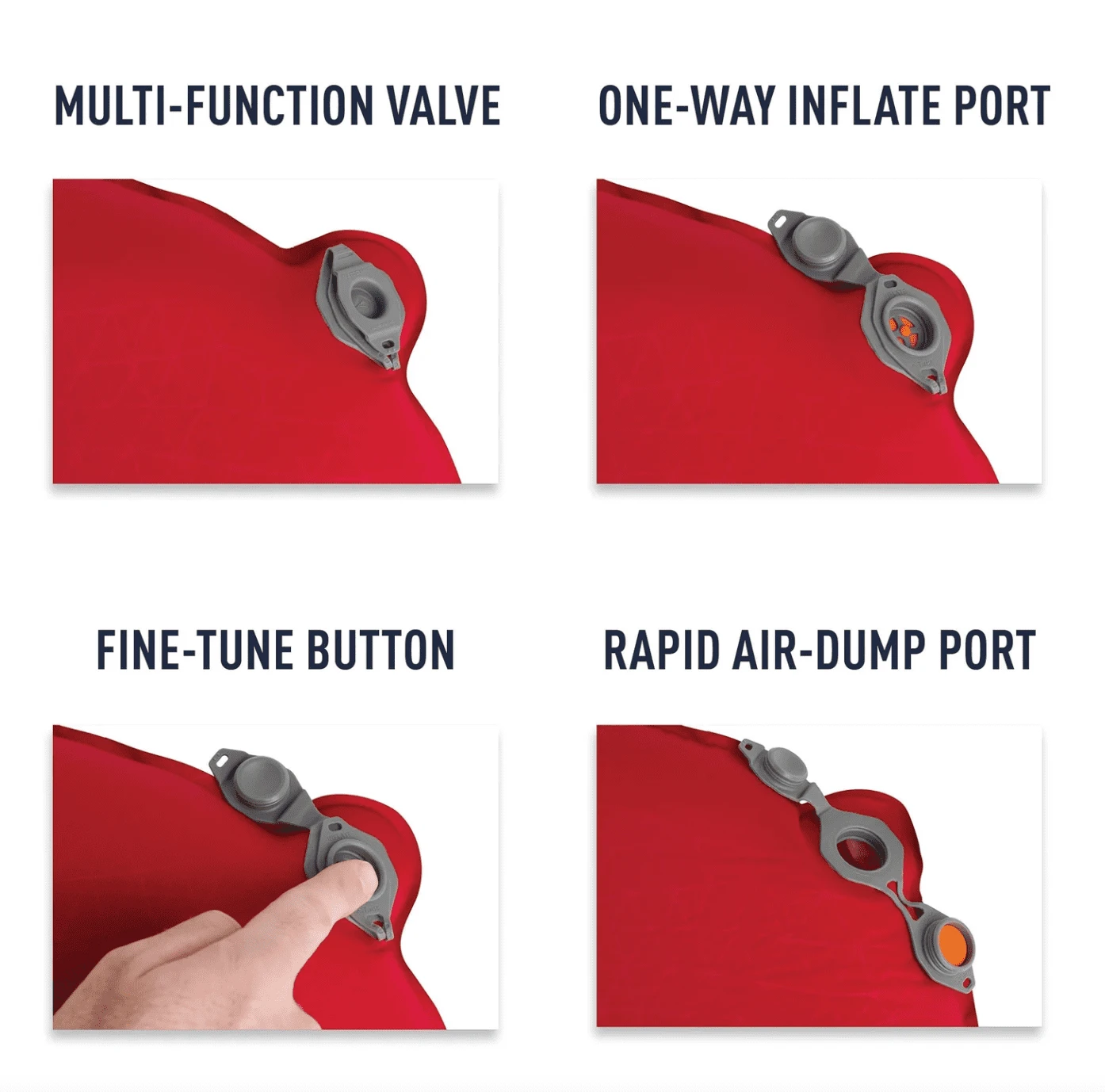 MULTI-FUNCTION VALVE

ONE-WAY INFLATE PORT

FINE-TUNE BUTTON

RAPID AIR-DUMP PORT