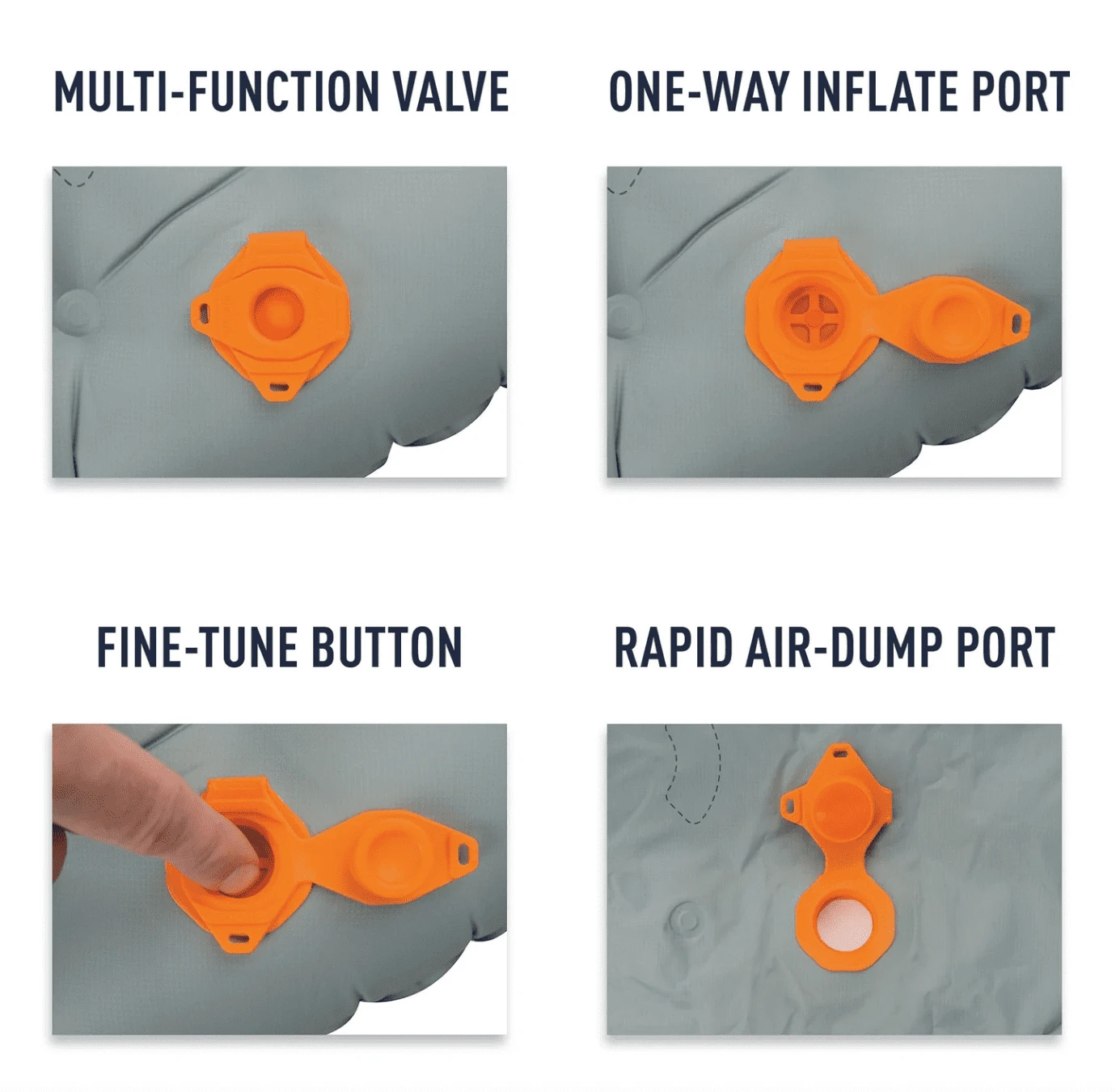 MULTI-FUNCTION VALVE

ONE-WAY INFLATE PORT

FINE-TUNE BUTTON

RAPID AIR-DUMP PORT